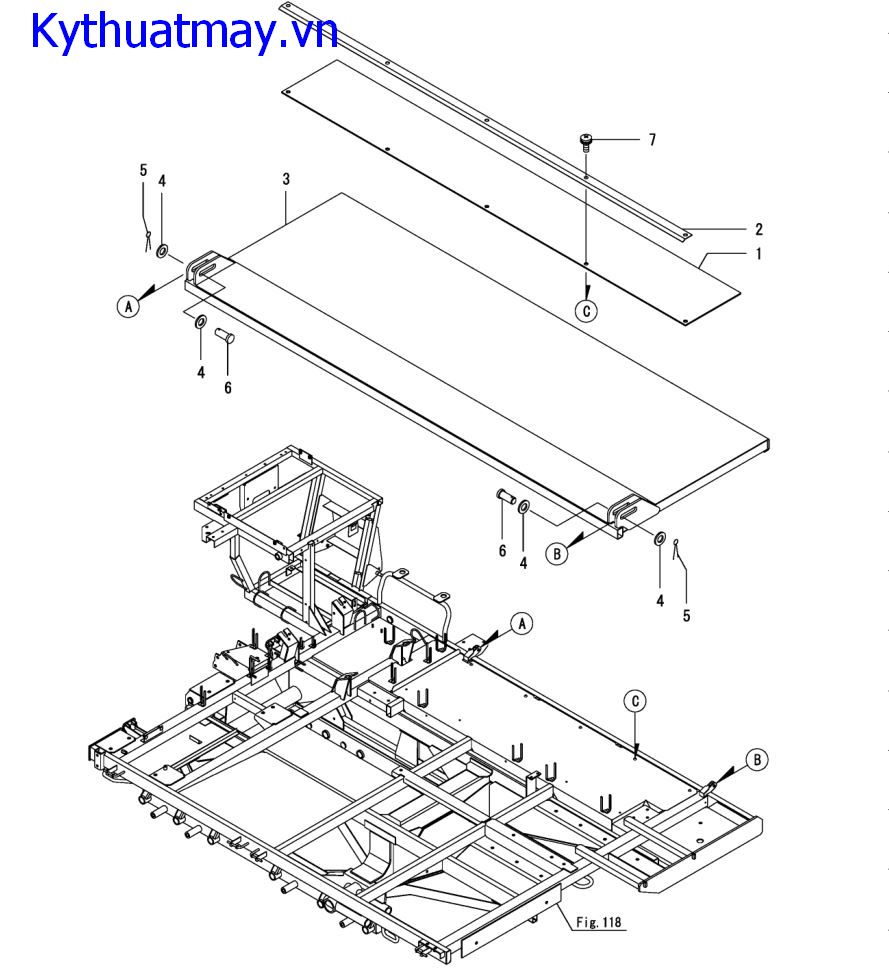 Kythuatmay.vn

7
5
4
3
2
1
A
C
4
6
6
4
B
4
5
A
C
B
Fig. 118